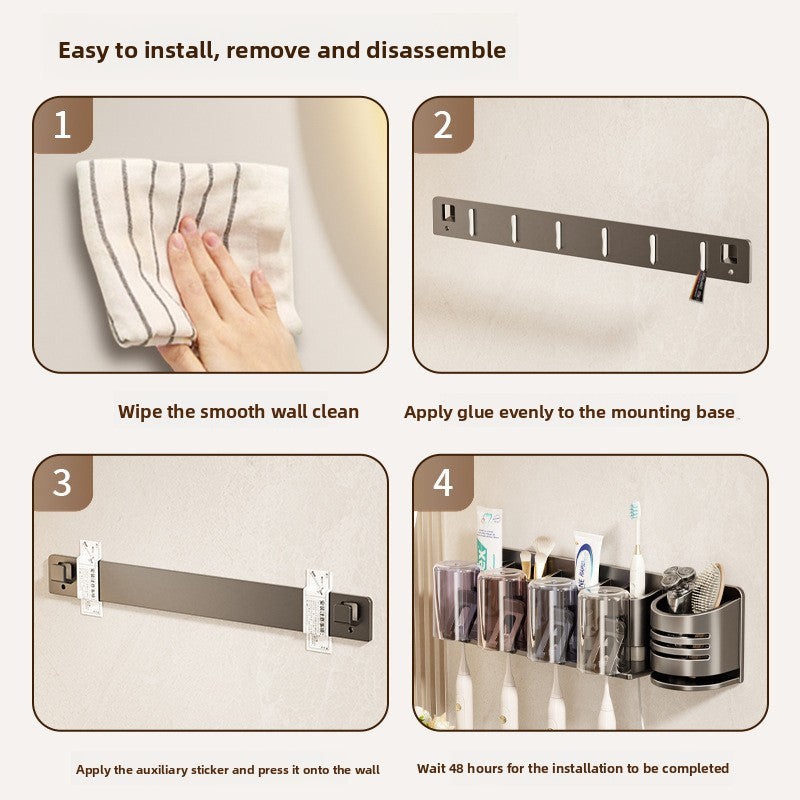 Easy to install, remove and disassemble

1

Wipe the smooth wall clean

2

Apply glue evenly to the mounting base

3

Apply the auxiliary sticker and press it onto the wall

4

Wait 48 hours for the installation to be completed